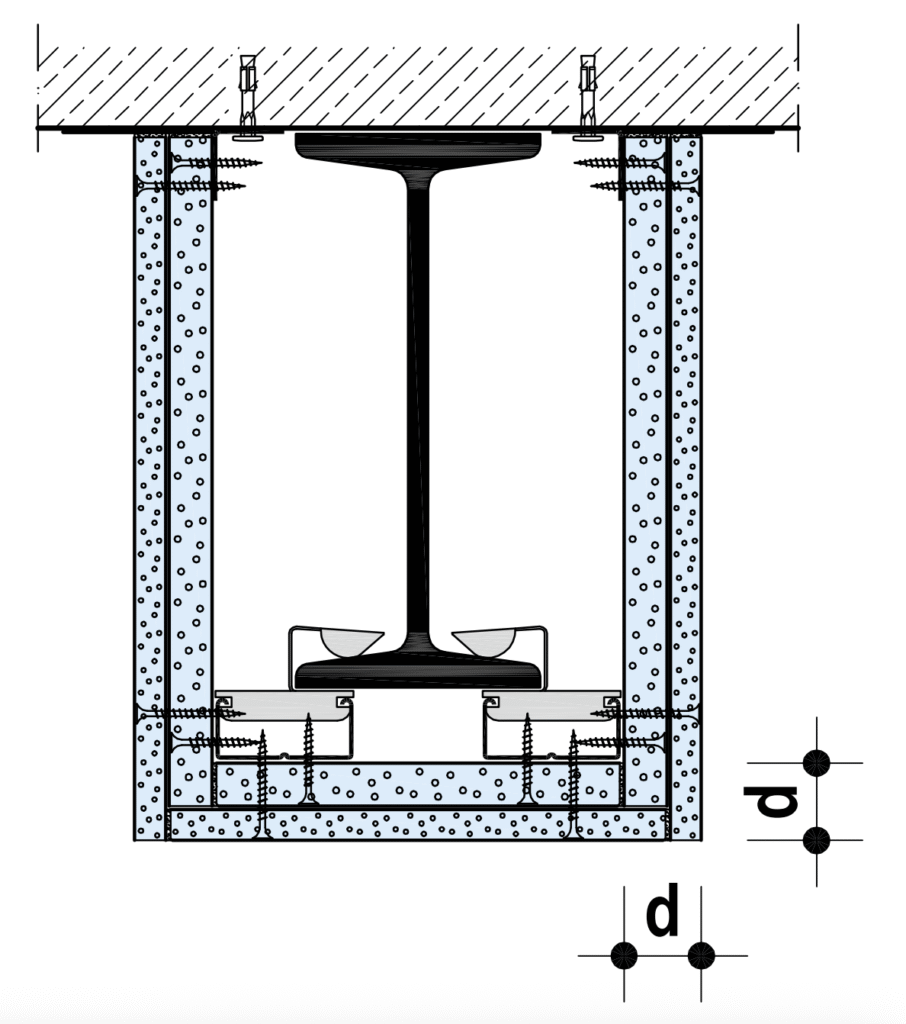 d

d