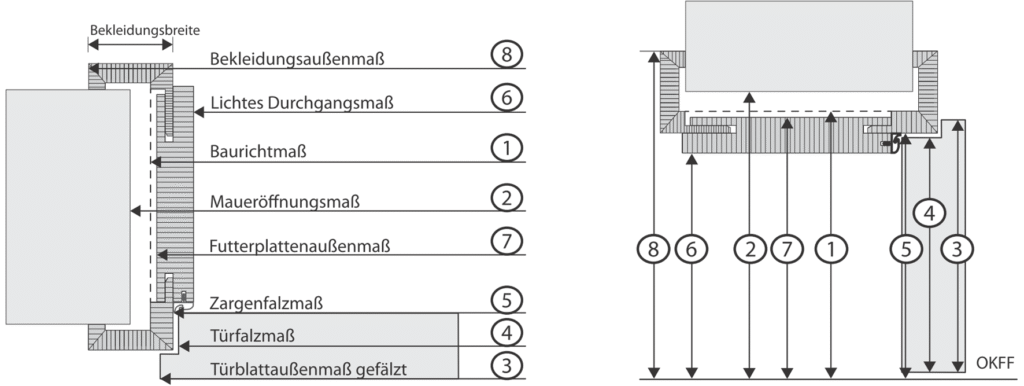 Bekleidungsbreite

Bekleidungsaußenmaß 8

Lichtes Durchgangsmaß 6

Baurichtmaß 1

Maueröffnungsmaß 2

Futterplattenaußenmaß 7

Zargenfalzmaß 5

Türfalzmaß 4

Türblattaußenmaß gefälzt 3

8 6 2 7 1 5 4 3

OKFF